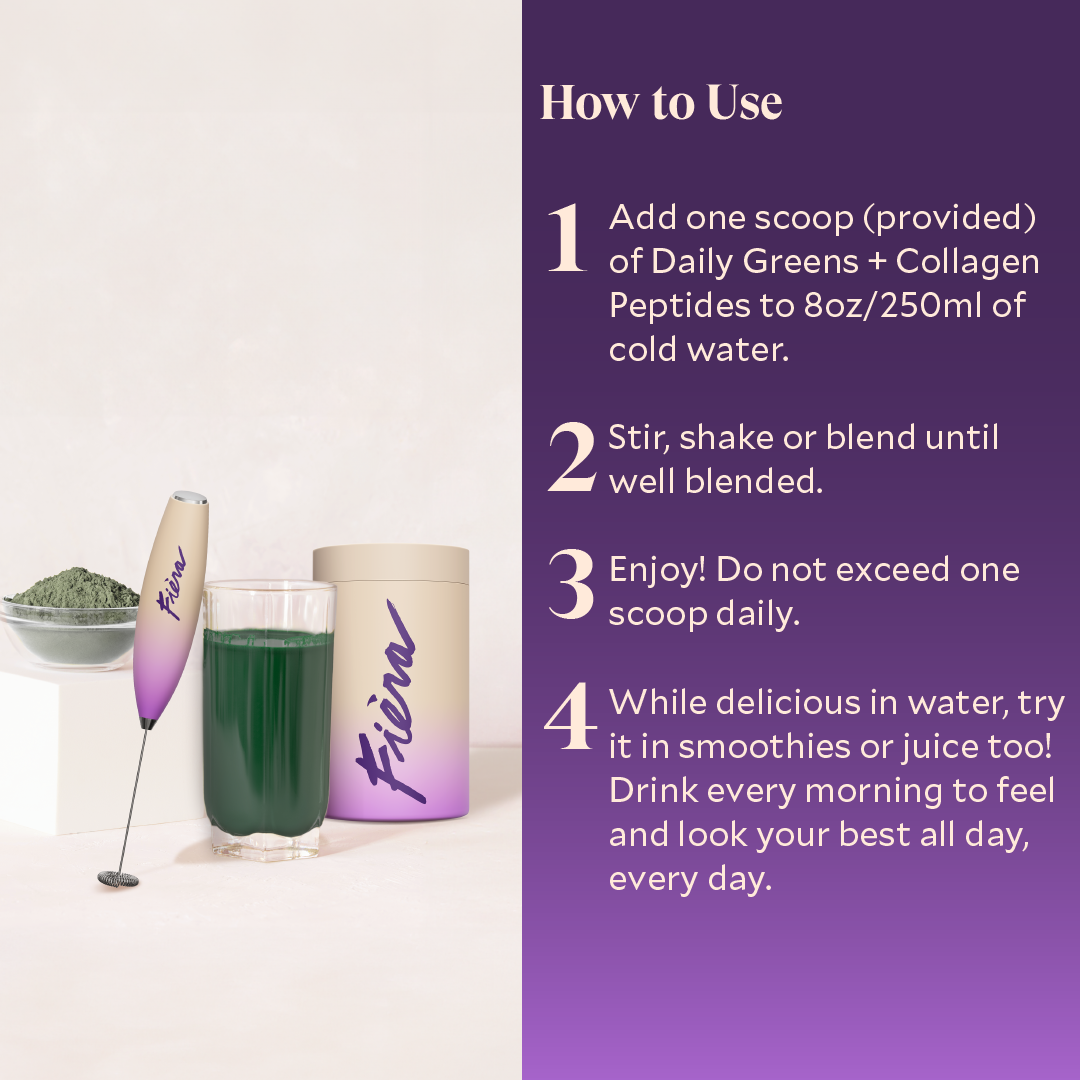 Fiera

Fiera

How to Use

1 Add one scoop (provided) of Daily Greens + Collagen Peptides to 8oz/250ml of cold water.

2 Stir, shake or blend until well blended.

3 Enjoy! Do not exceed one scoop daily.

4 While delicious in water, try it in smoothies or juice too! Drink every morning to feel and look your best all day, every day.